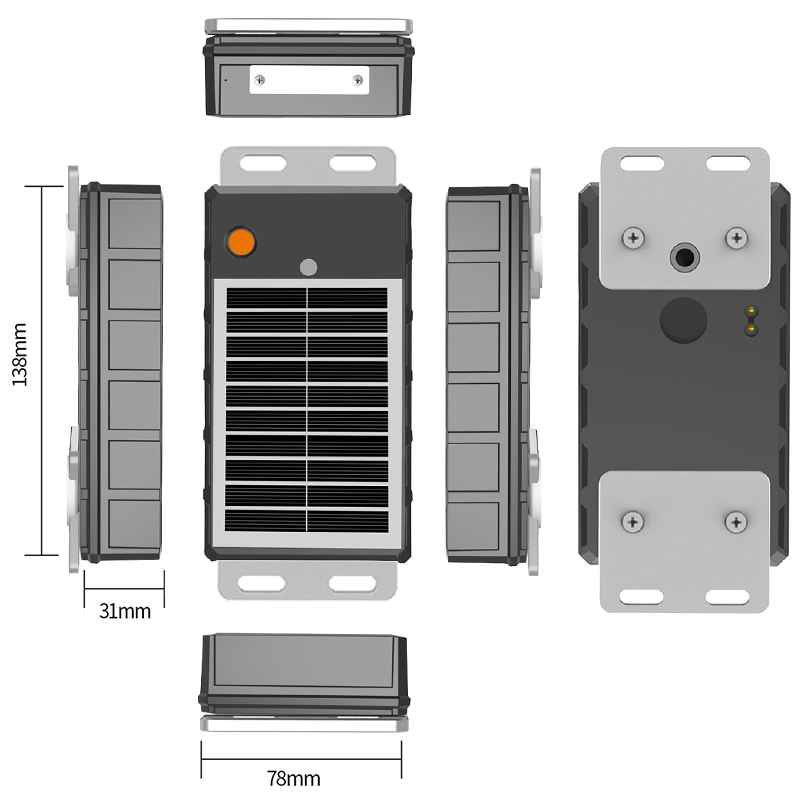 138mm

31mm

78mm